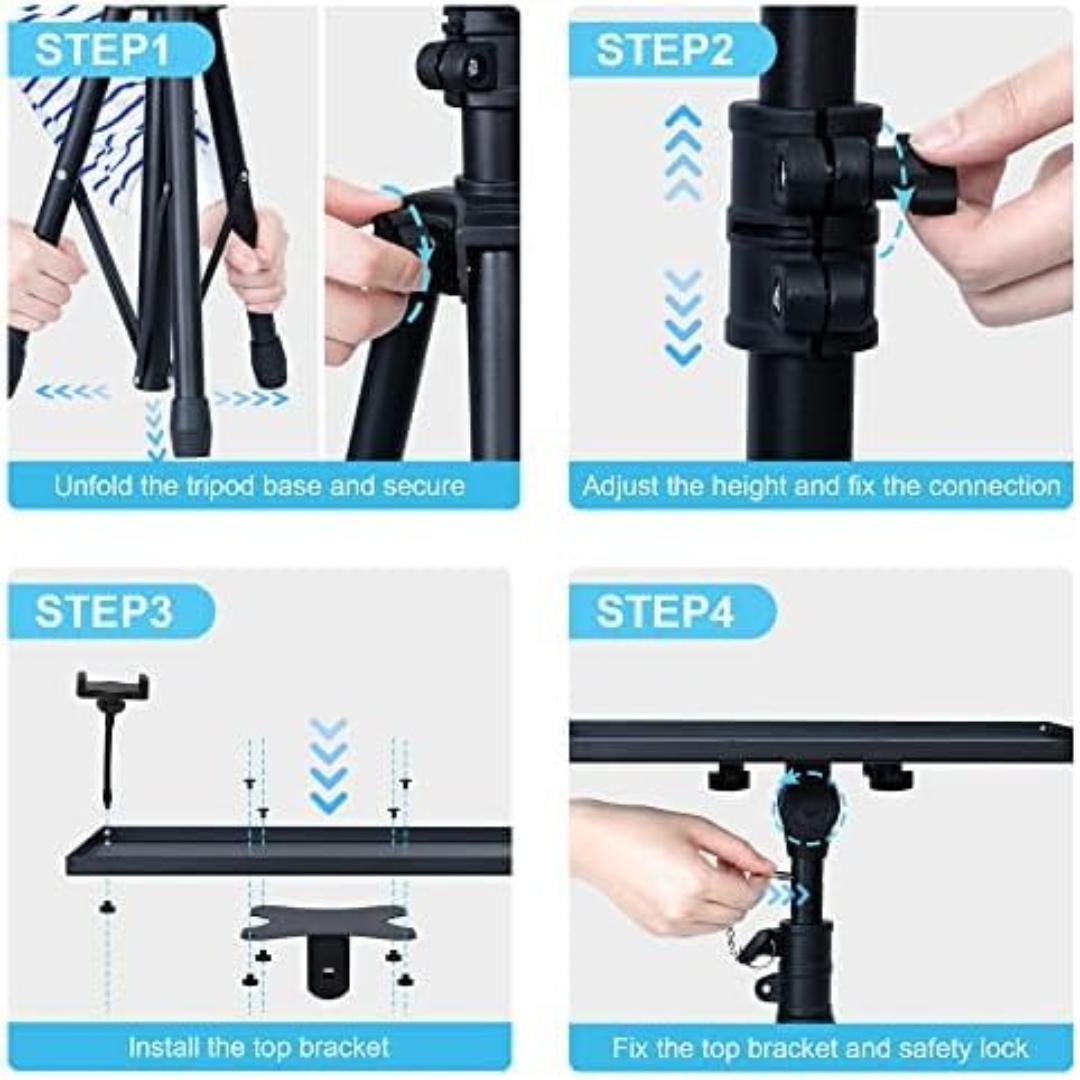 STEP1

Unfold the tripod base and secure

STEP2

Adjust the height and fix the connection

STEP3

Install the top bracket

STEP4

Fix the top bracket and safety lock